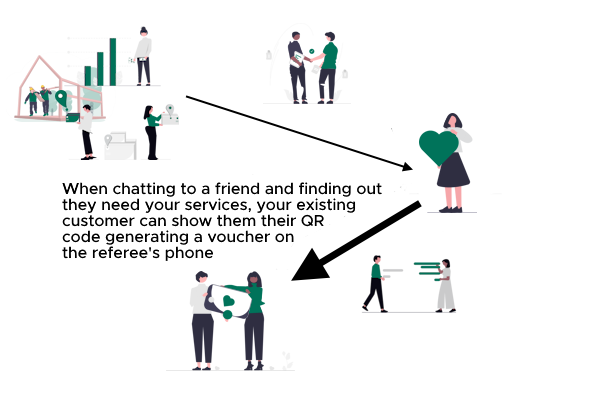 When chatting to a friend and finding out they need your services, your existing customer can show them their QR code generating a voucher on the referee's phone